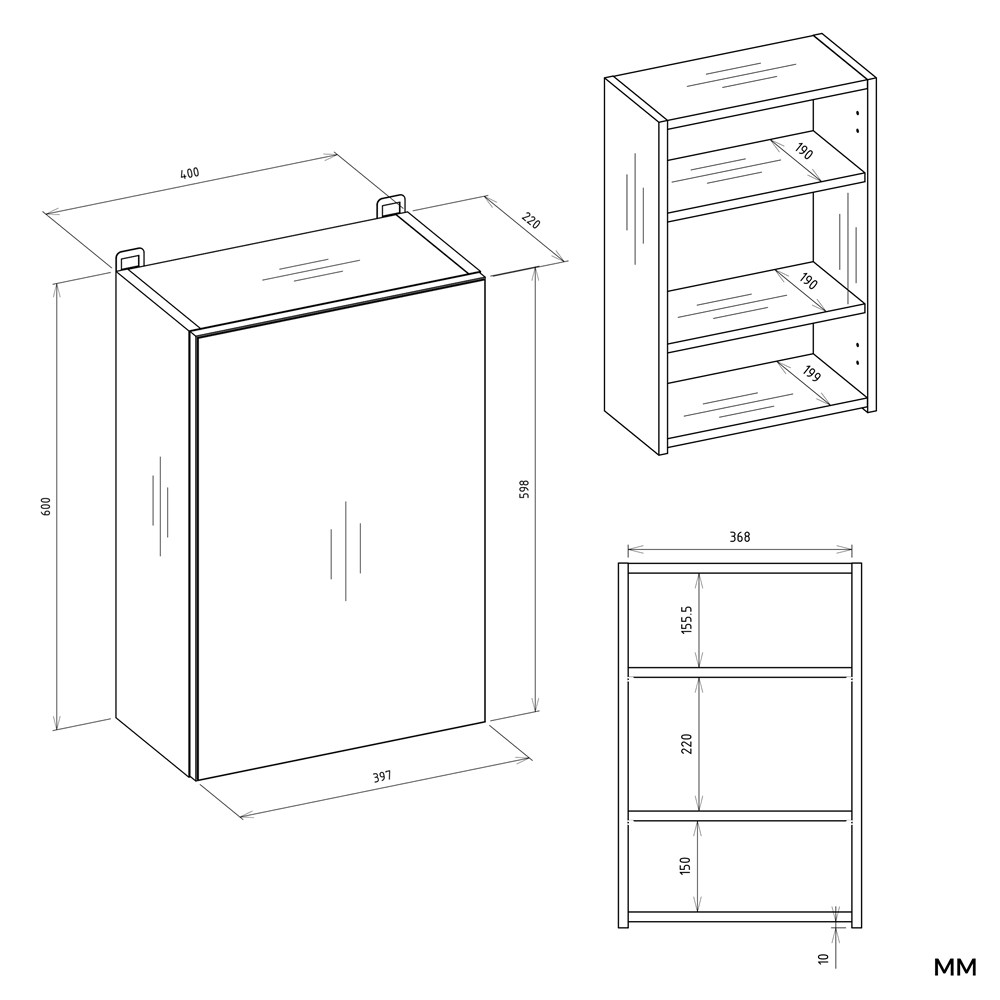 400
220
600
598
397
190
190
199
368
155.5
220
150
10
MM