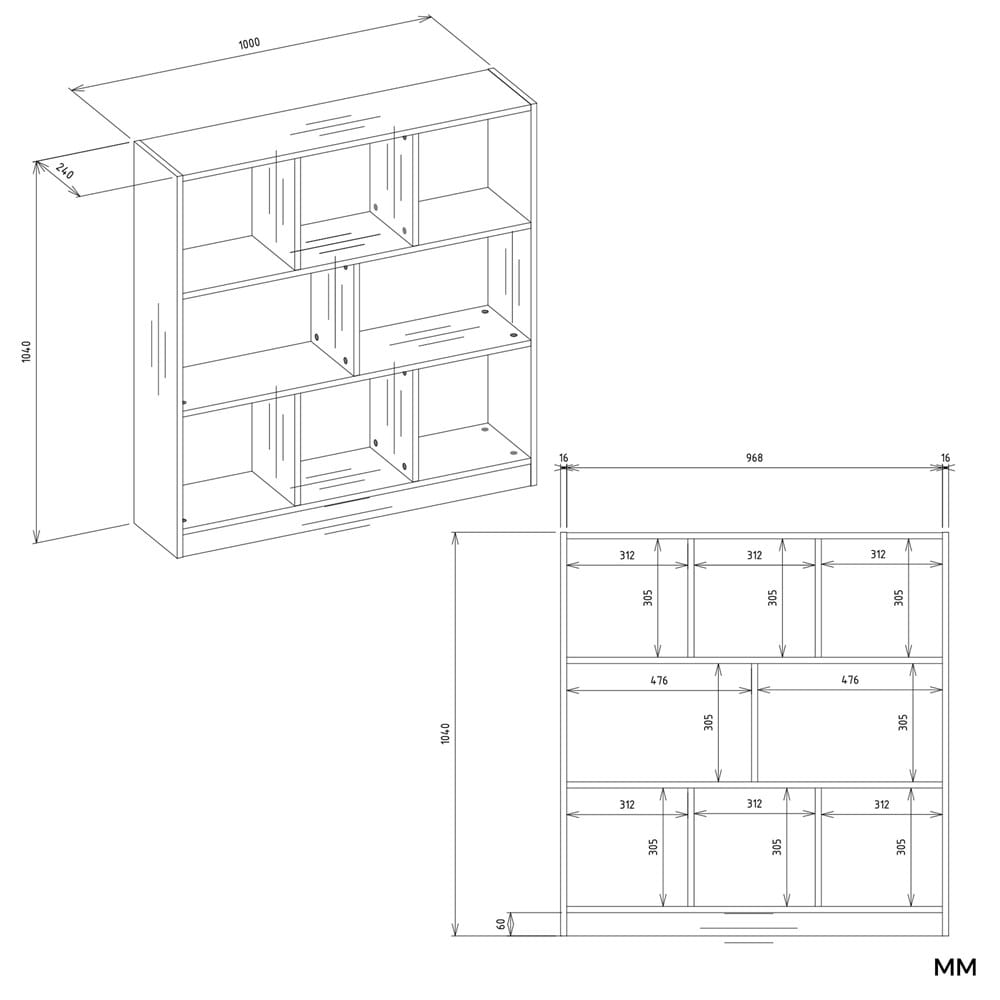 1000
240
1040
16
968
16
312
312
312
305
305
305
476
476
305
305
1040
312
312
312
305
305
305
60
MM